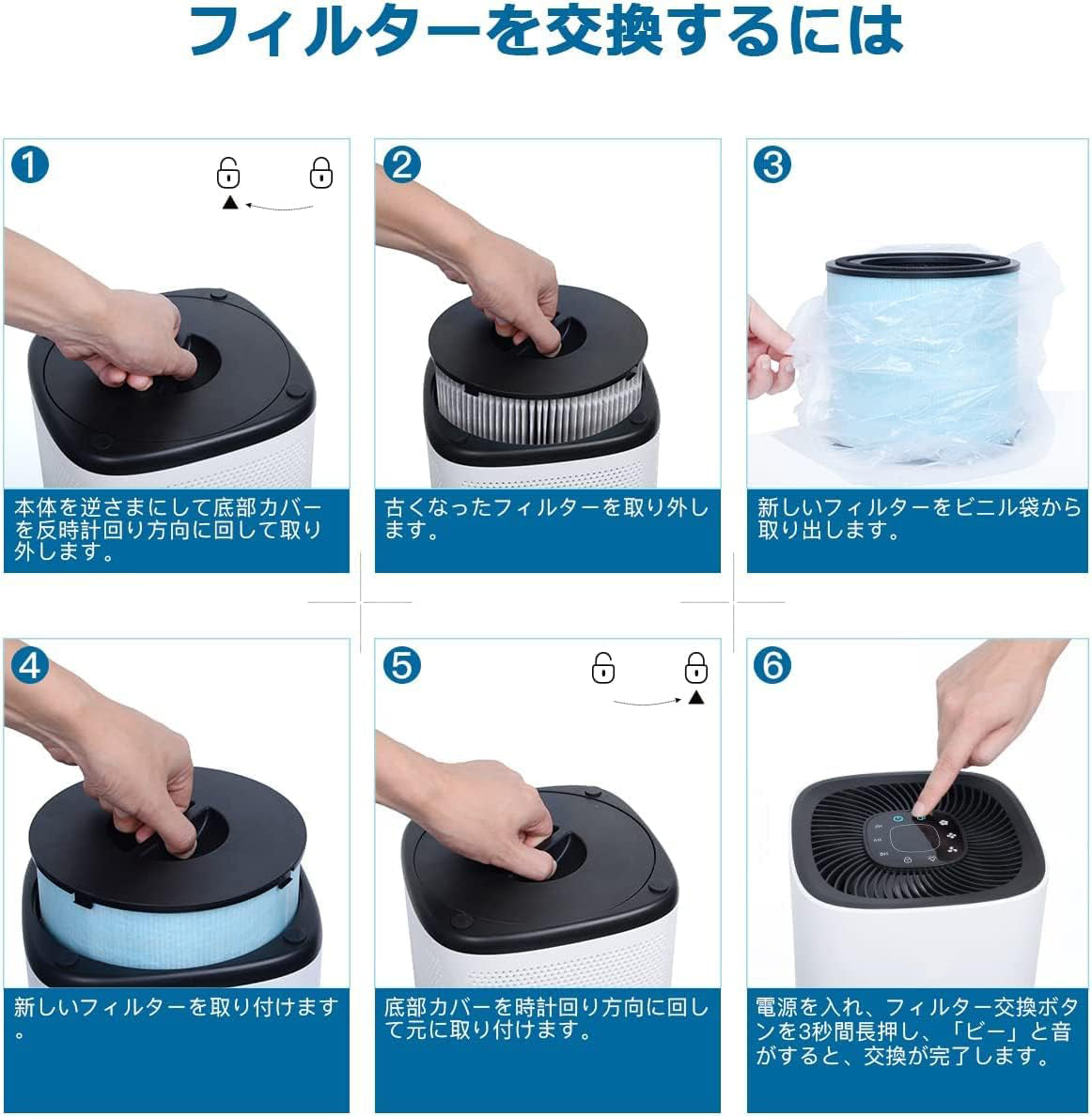 フィルターを交換するには

1

本体を逆さまにして底部カバーを反時計回り方向に回して取り外します。

2

古くなったフィルターを取り外します。

3

新しいフィルターをビニル袋から取り出します。

4

新しいフィルターを取り付けます。

5

底部カバーを時計回り方向に回して元に取り付けます。

6

電源を入れ、フィルター交換ボタンを3秒間長押し、「ビー」と音がすると、交換が完了します。