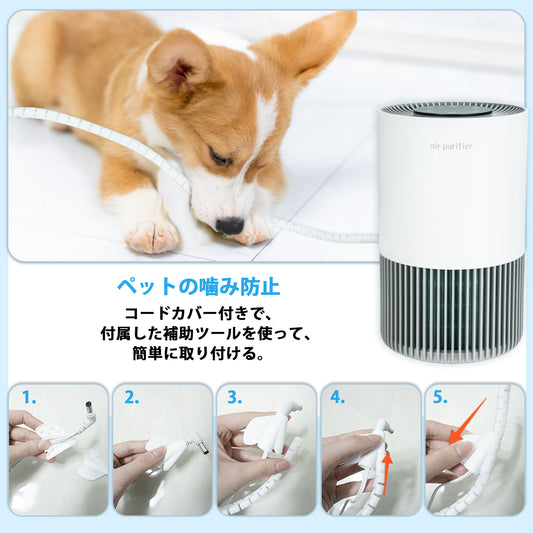 air purifier

ペットの噛み防止

コードカバー付きで、
付属した補助ツールを使って、
簡単に取り付ける。

1.

2.

3.

4.

5.